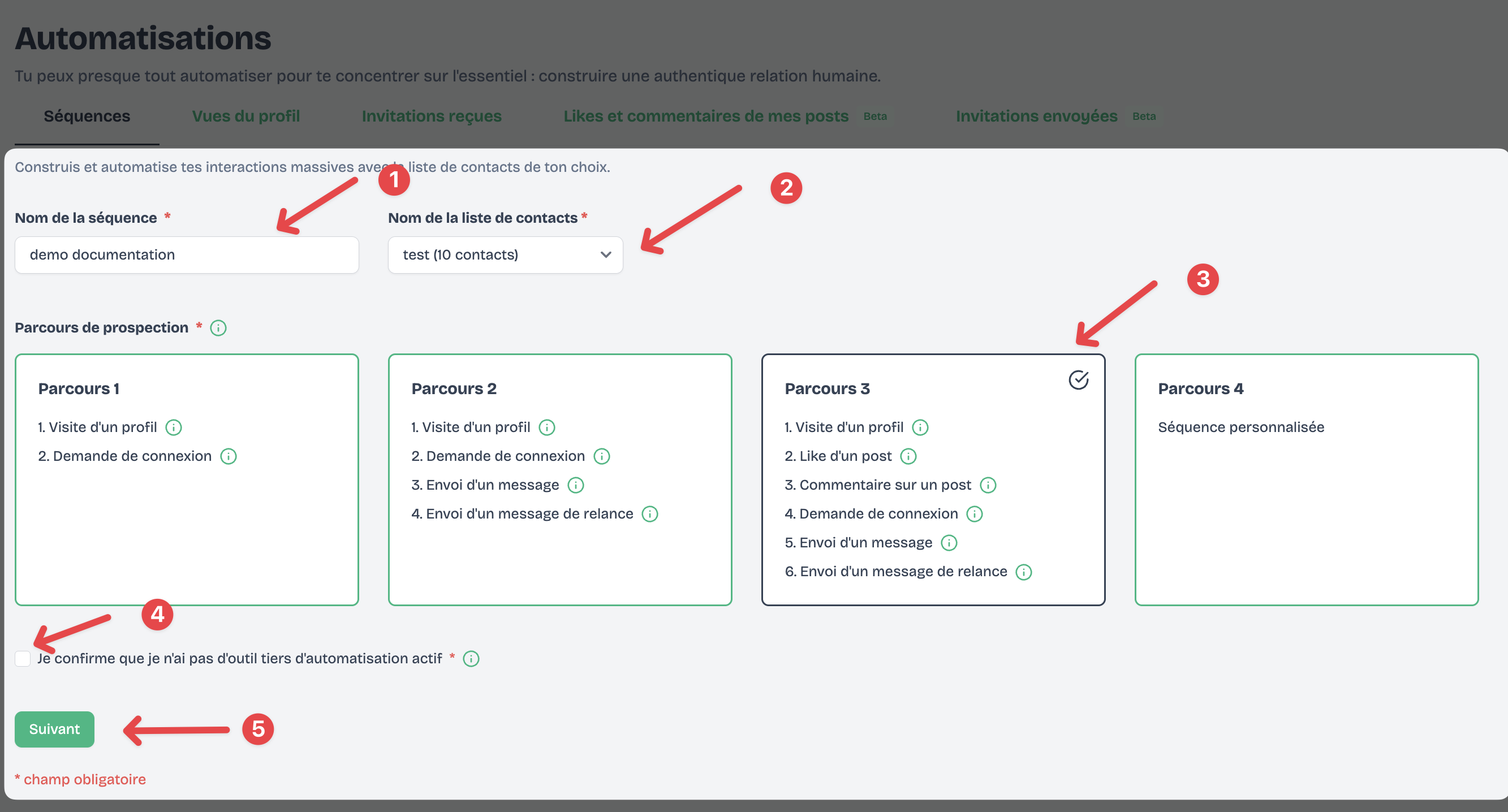 Automatisations

Tu peux presque tout automatiser pour te concentrer sur l'essentiel : construire une authentique relation humaine.

Séquences Vues du profil Invitations reçues Likes et commentaires de mes posts Beta Invitations envoyées Beta

Construis et automatise tes interactions massives avec la liste de contacts de ton choix.

1

2

Nom de la séquence *

demo documentation

Nom de la liste de contacts *

test (10 contacts)

3

Parcours de prospection *

Parcours 1

1. Visite d'un profil

2. Demande de connexion

Parcours 2

1. Visite d'un profil

2. Demande de connexion

3. Envoi d'un message

4. Envoi d'un message de relance

Parcours 3

1. Visite d'un profil

2. Like d'un post

3. Commentaire sur un post

4. Demande de connexion

5. Envoi d'un message

6. Envoi d'un message de relance

Parcours 4

Séquence personnalisée

4

Je confirme que je n'ai pas d'outil tiers d'automatisation actif *

Suivant

5

* champ obligatoire